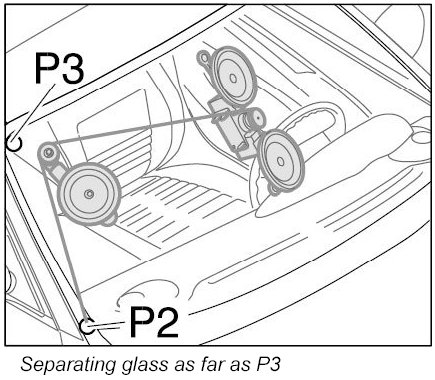 P3

P2

Separating glass as far as P3