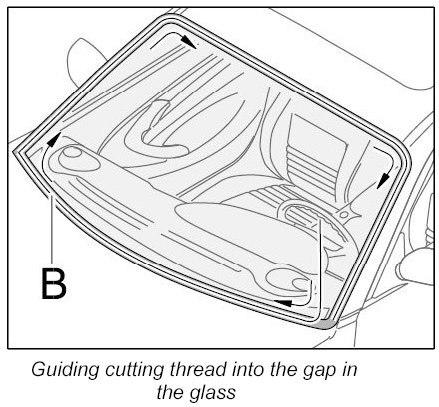 B

Guiding cutting thread into the gap in the glass