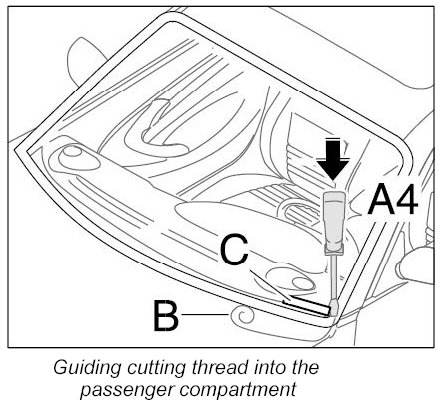 A4

C

B

Guiding cutting thread into the passenger compartment