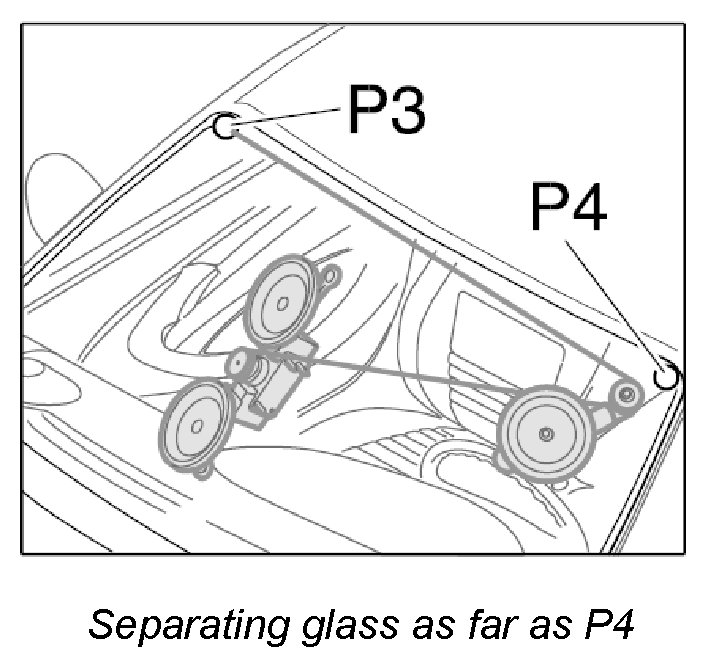 P3

P4

Separating glass as far as P4