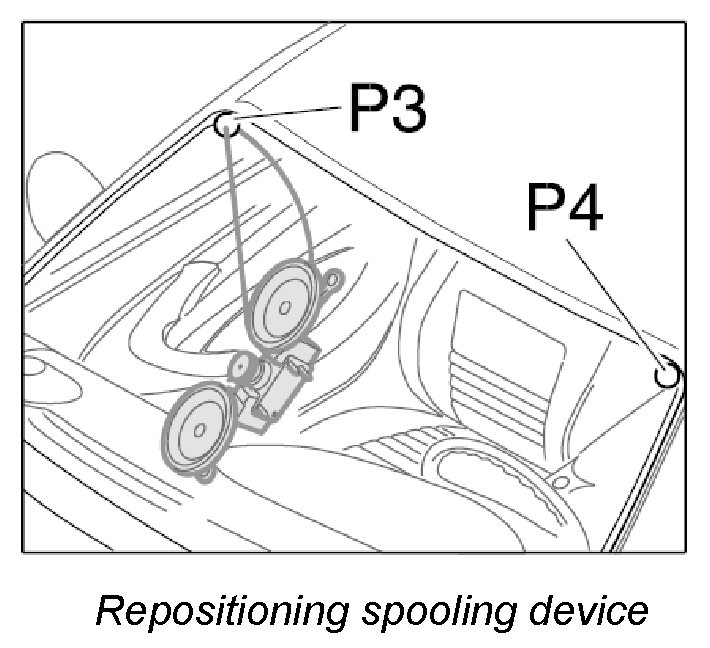 P3

P4

Repositioning spooling device