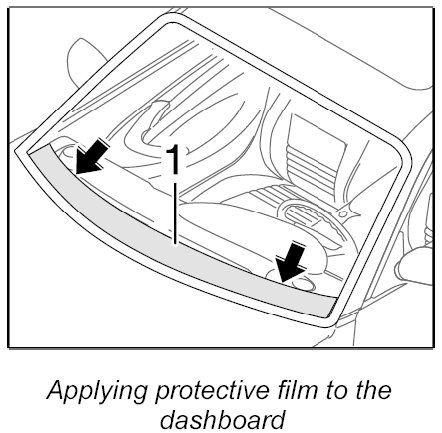 1

Applying protective film to the dashboard