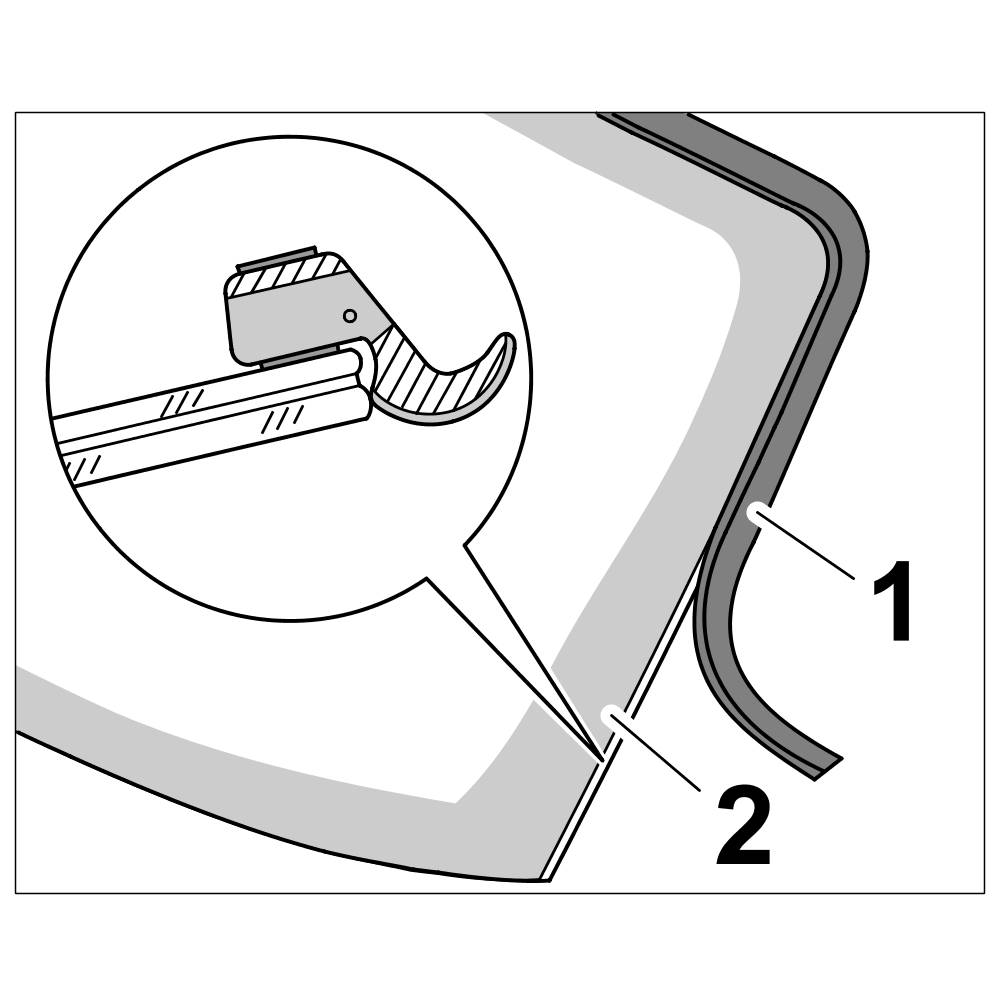 1

2