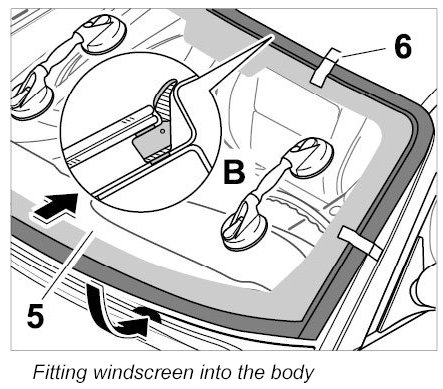 6

B

5

Fitting windscreen into the body