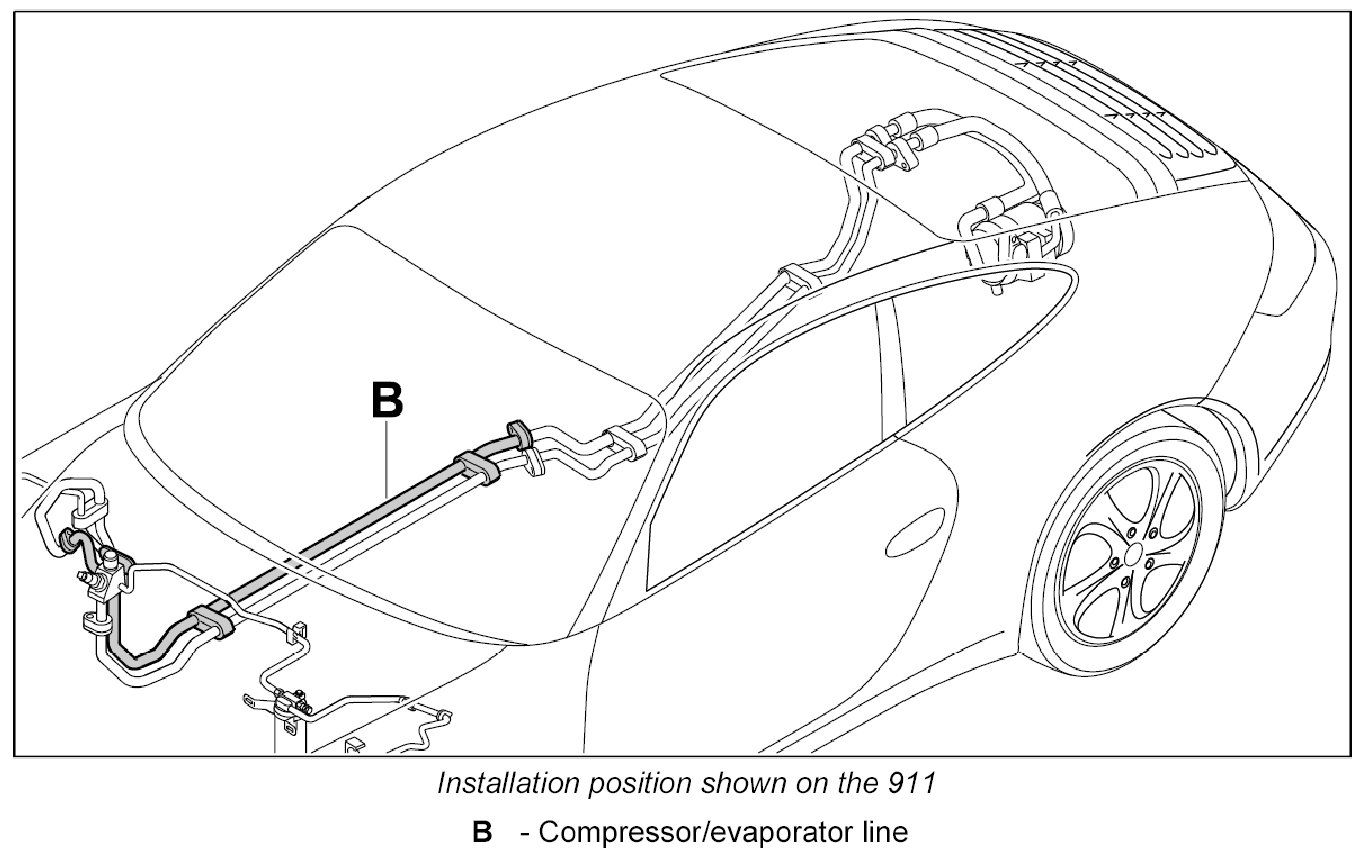 B

Installation position shown on the 911

B - Compressor/evaporator line