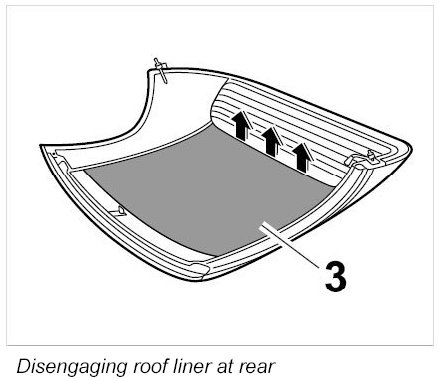 3

Disengaging roof liner at rear