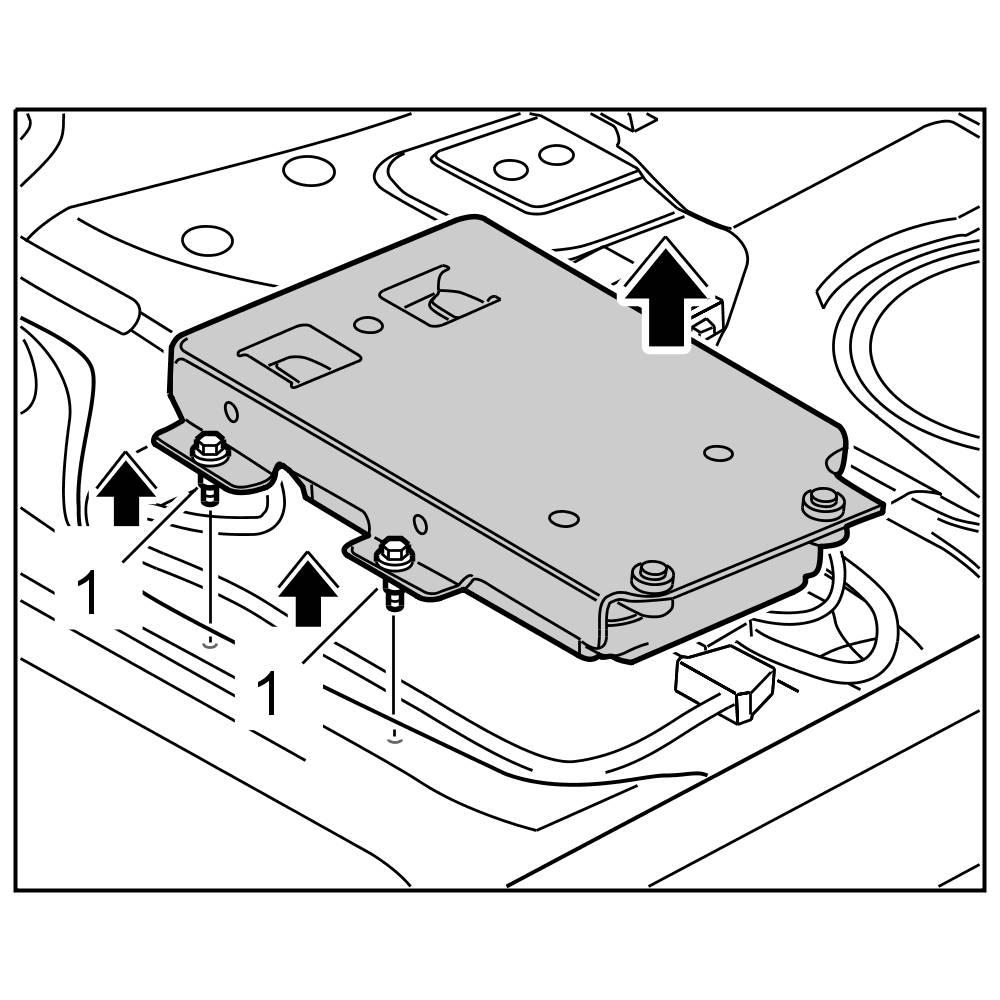 1
1