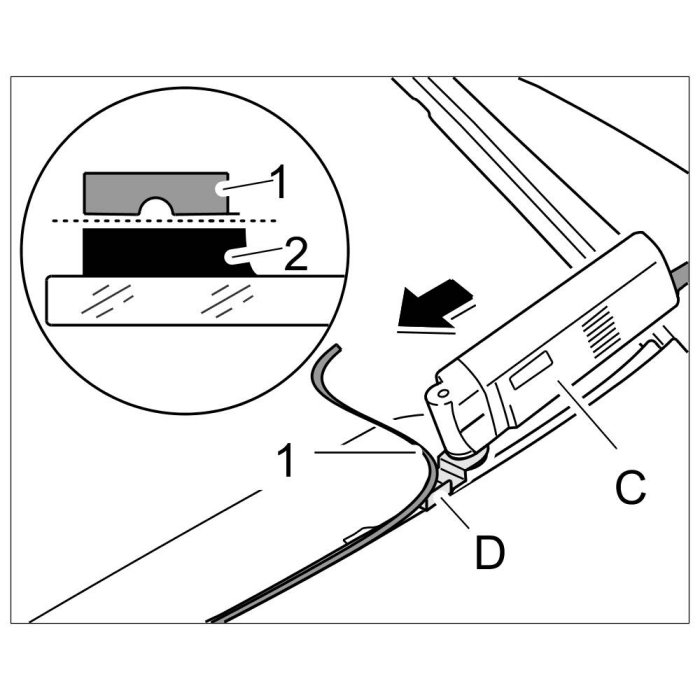 1
2
1
C
D