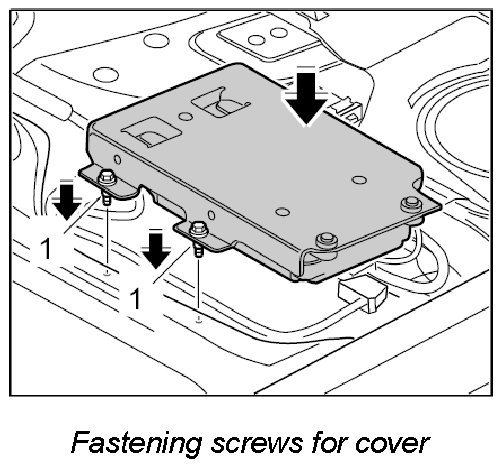 1

1

Fastening screws for cover