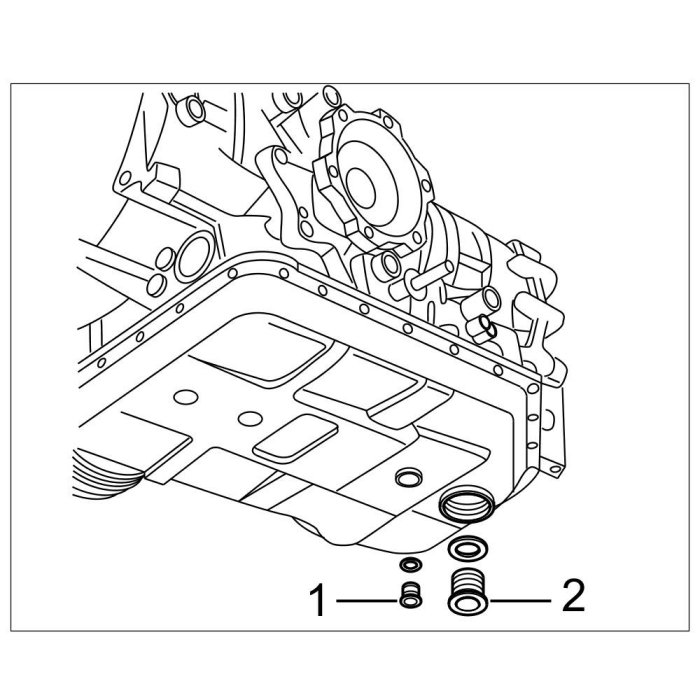 1
2