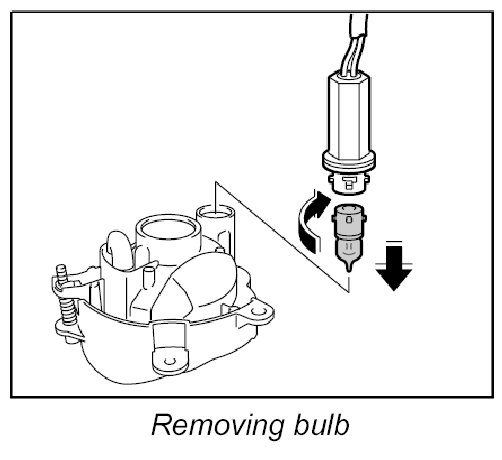 Removing bulb