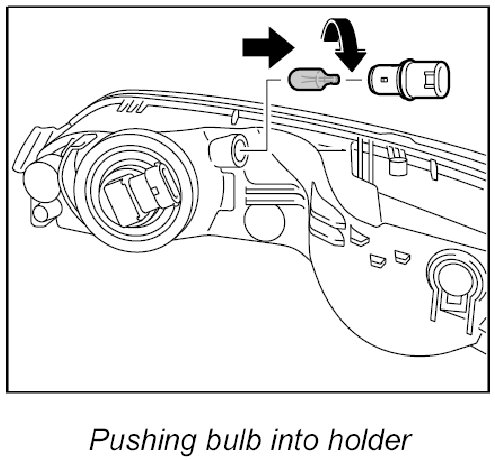 Pushing bulb into holder