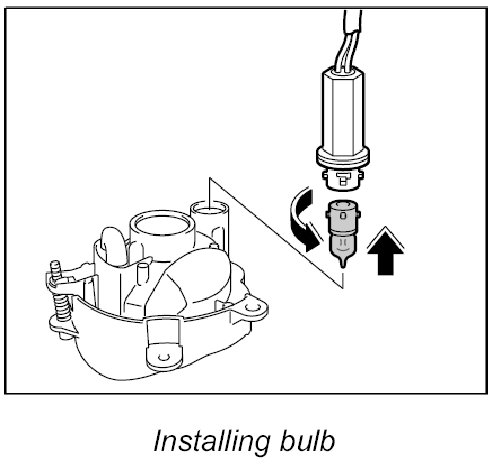 Installing bulb