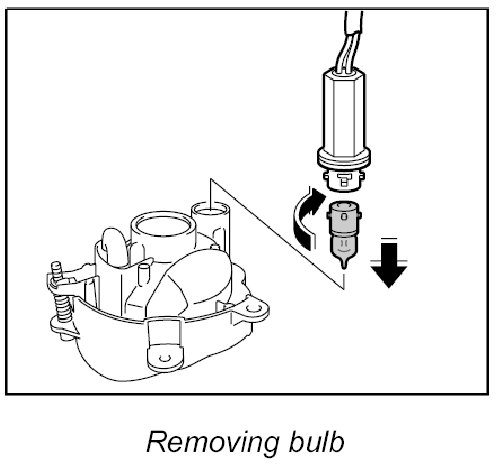 Removing bulb