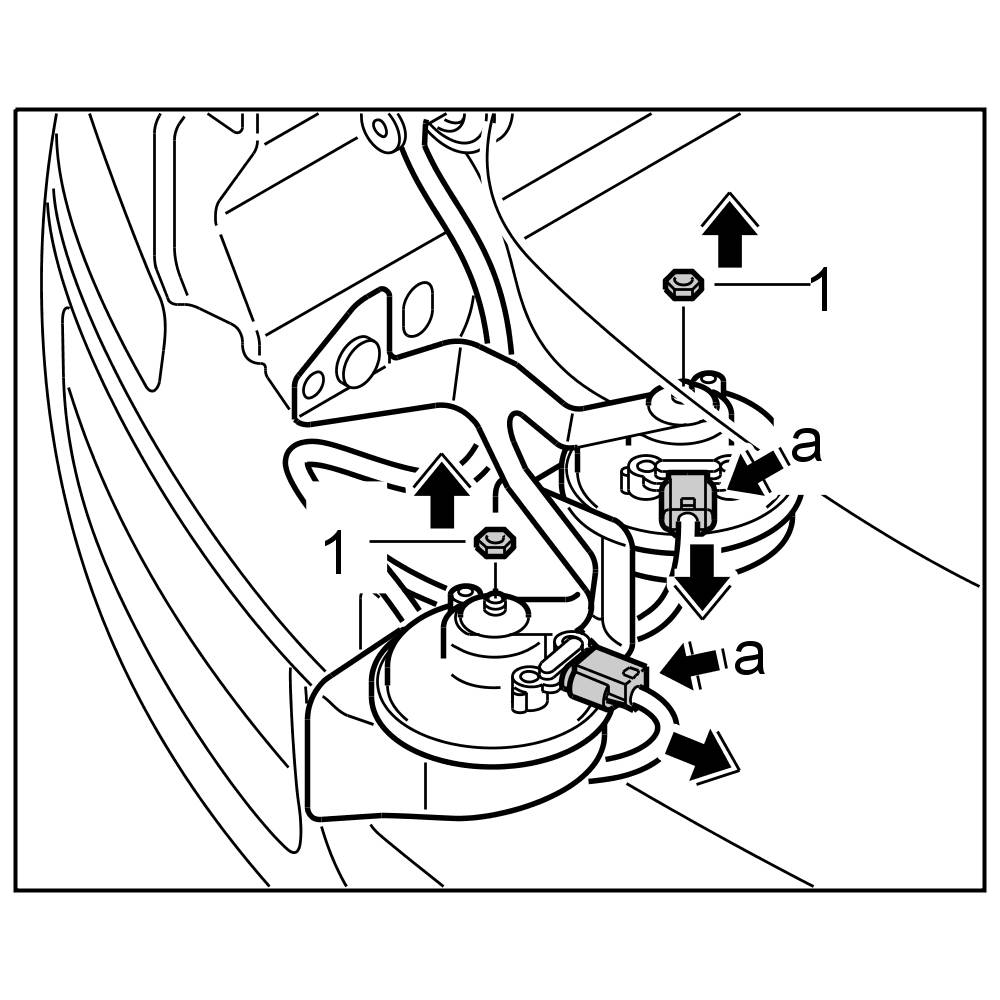 1
a
1
a