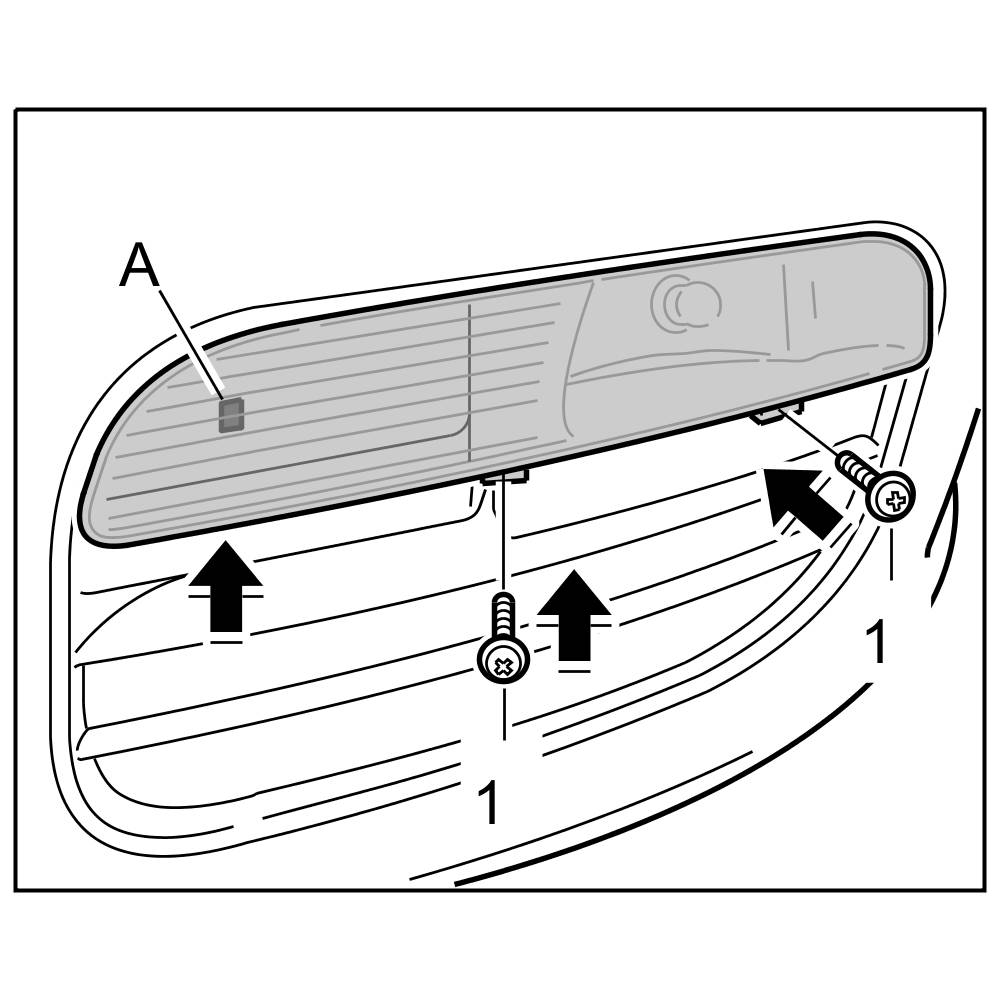 A
1
1