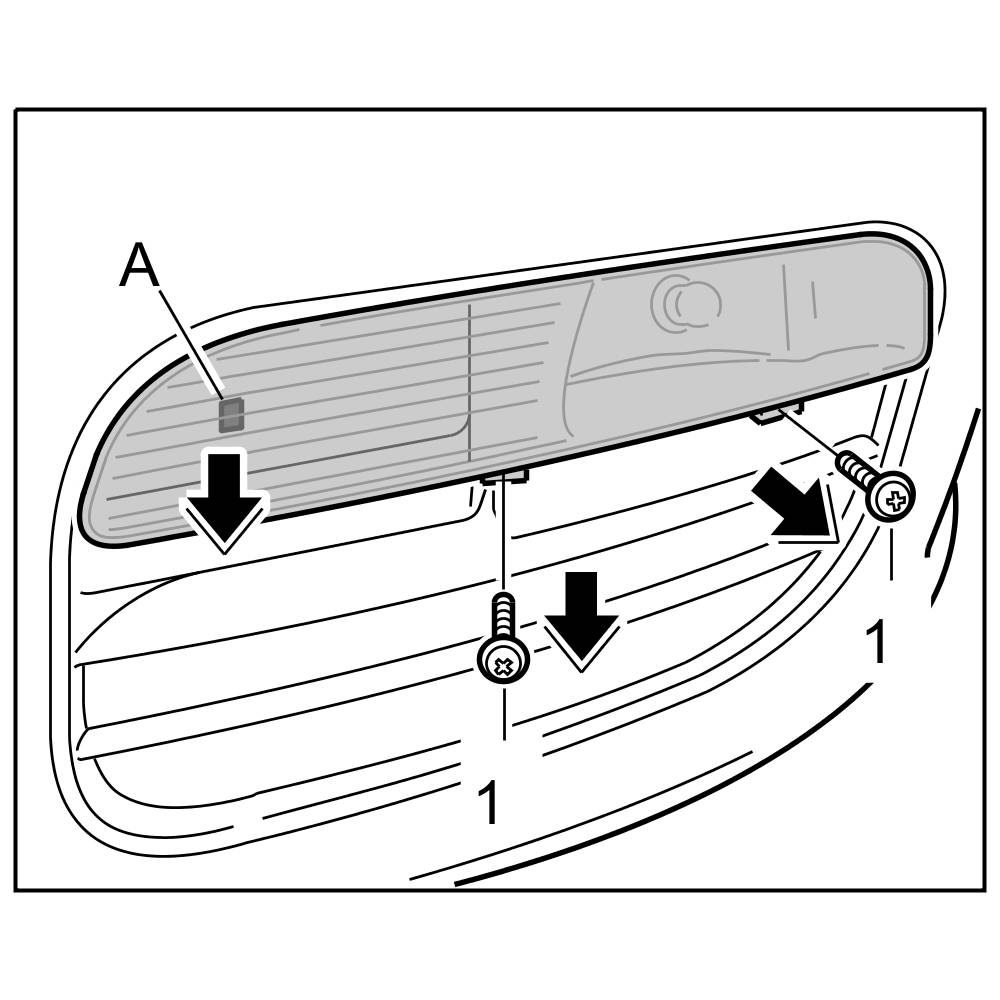 A
1
1