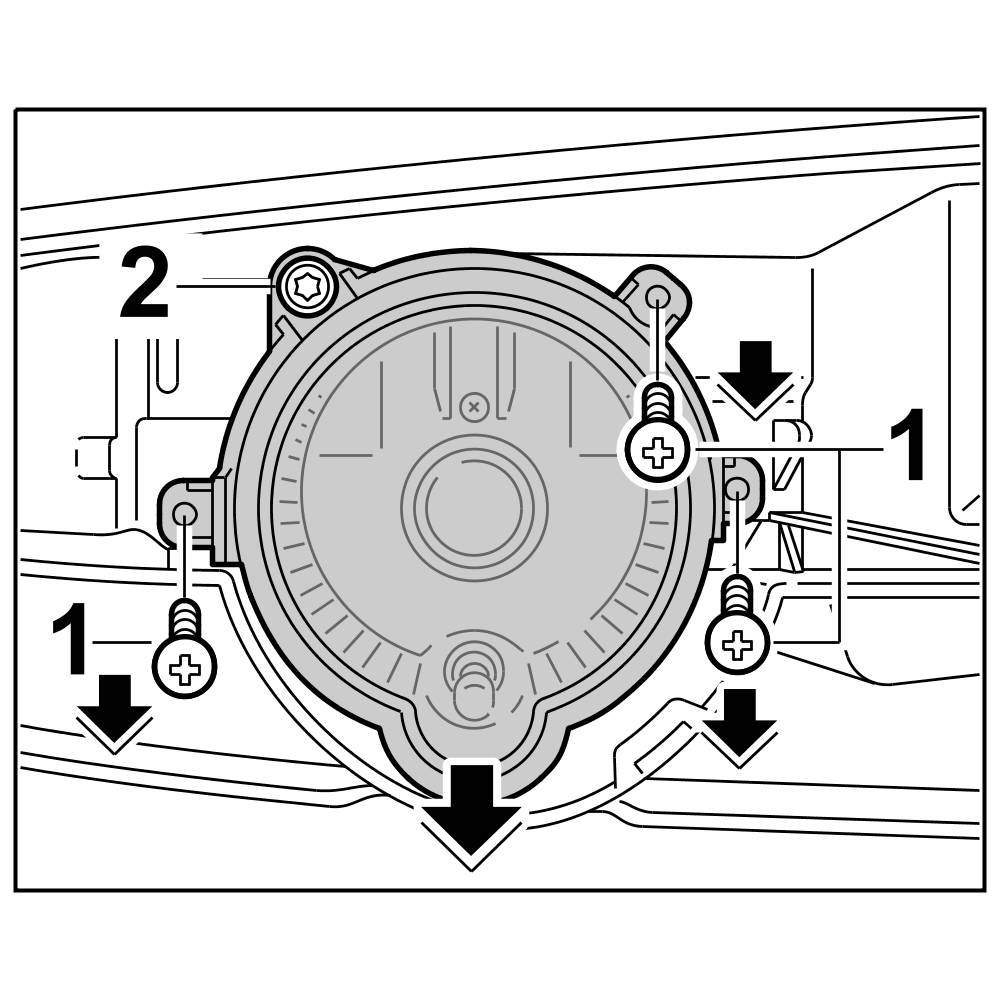 2
1
1