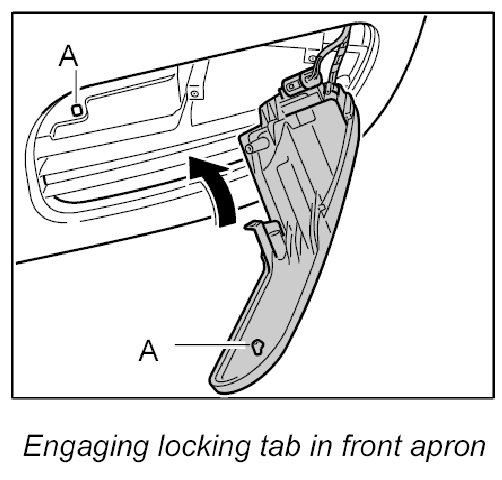 A

A

Engaging locking tab in front apron