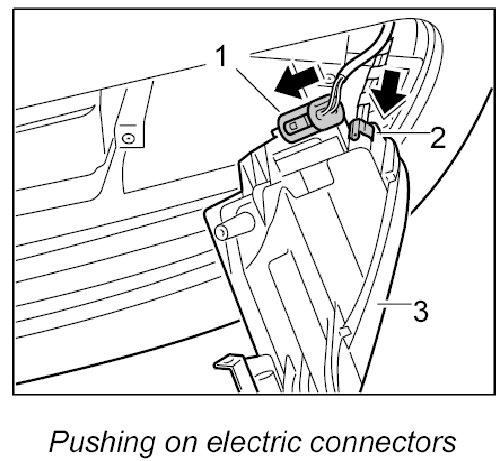 1
2
3

Pushing on electric connectors