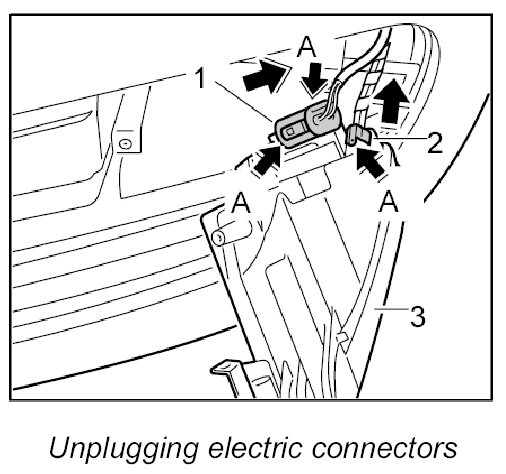 A
1
2
A
A
3

Unplugging electric connectors