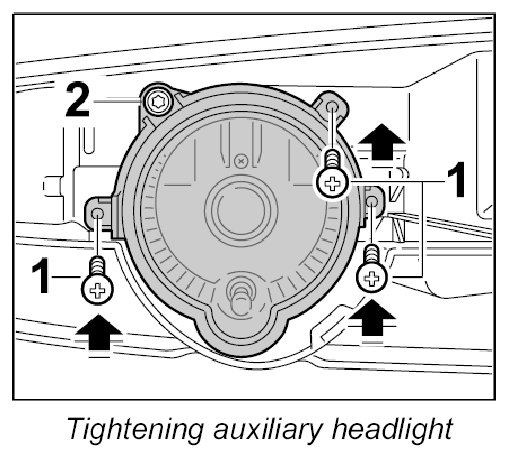 2

1

1

Tightening auxiliary headlight