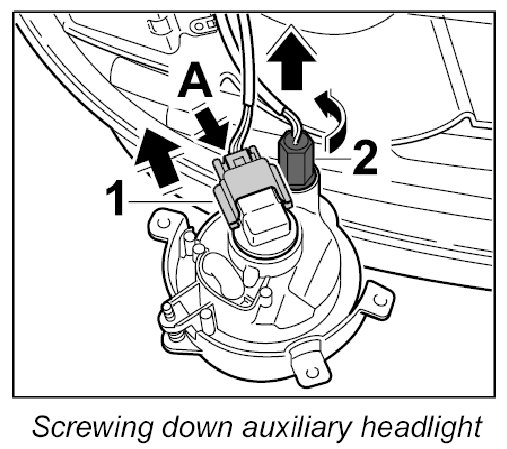 A

2

1

Screwing down auxiliary headlight