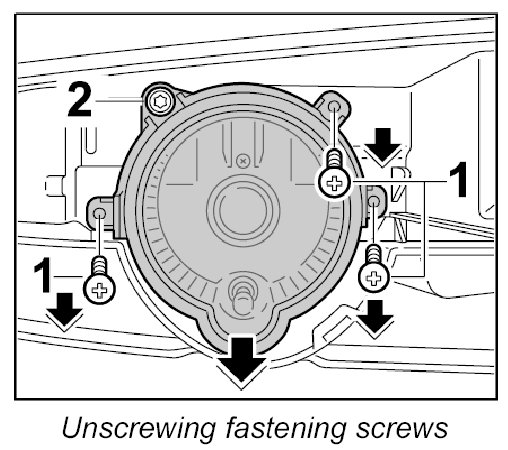 2

1

1

Unscrewing fastening screws