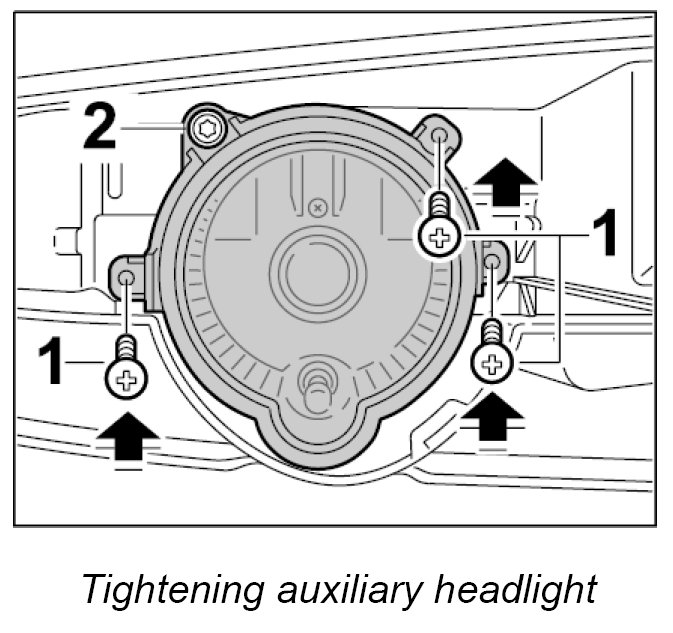 2

1

1

Tightening auxiliary headlight