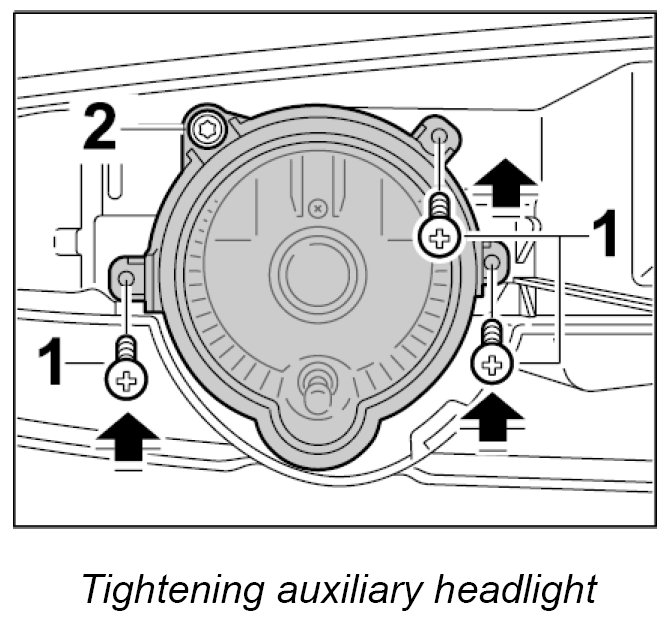 2

1

1

Tightening auxiliary headlight