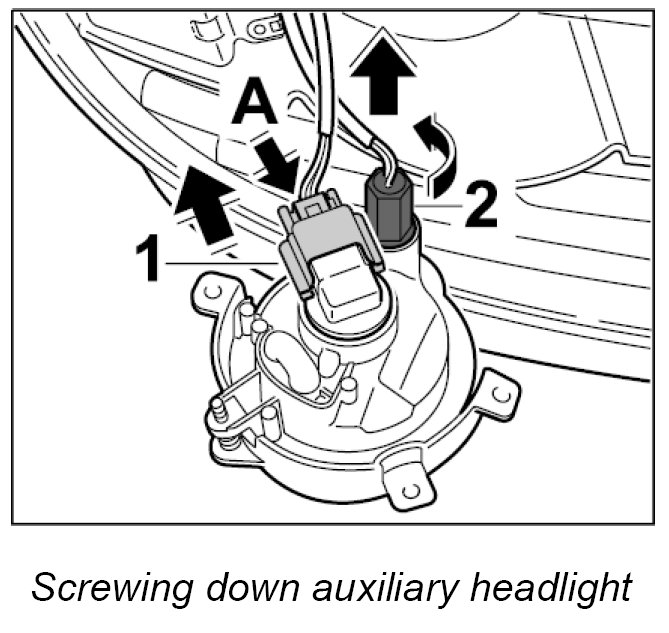 A

2

1

Screwing down auxiliary headlight