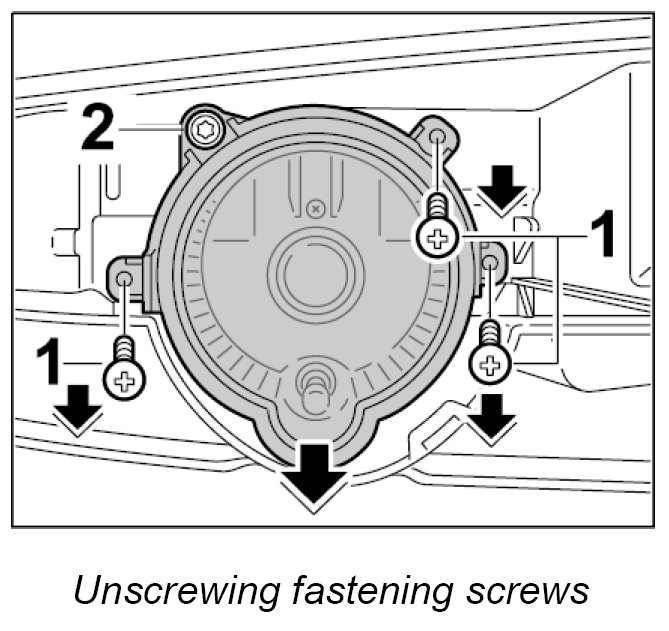 2
1
1
Unscrewing fastening screws