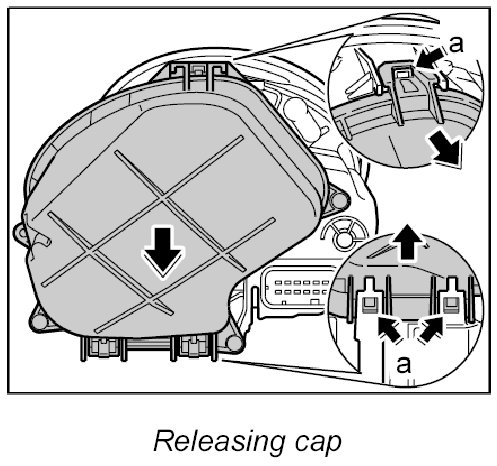 a

a

Releasing cap