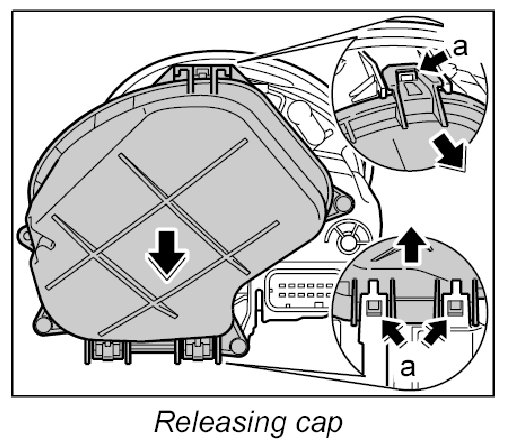 a

a

Releasing cap