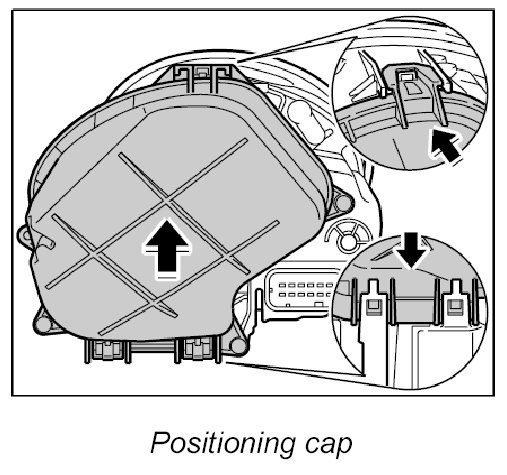 Positioning cap