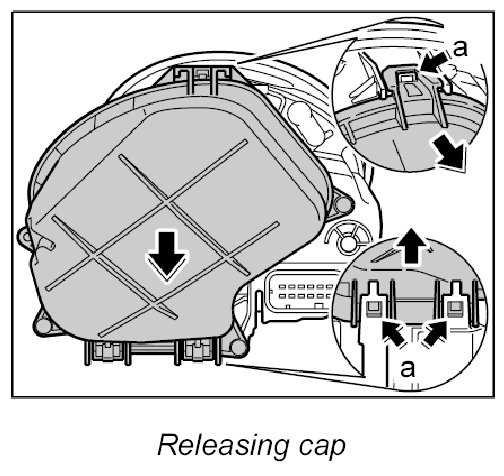 a

a

Releasing cap