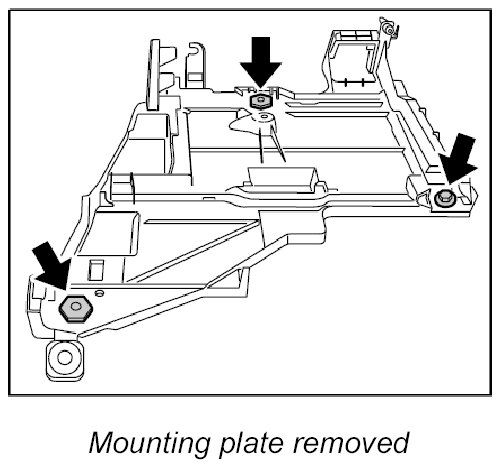 Mounting plate removed