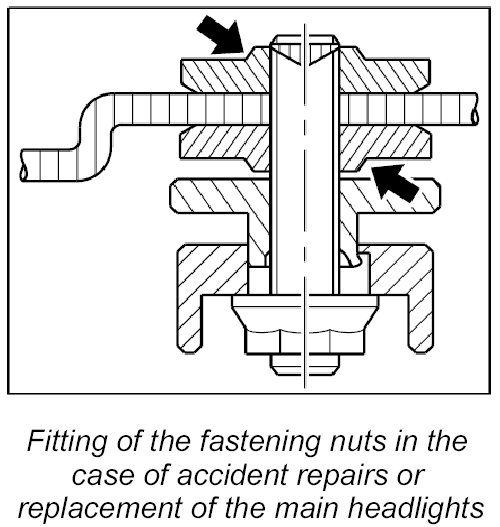 Fitting of the fastening nuts in the case of accident repairs or replacement of the main headlights