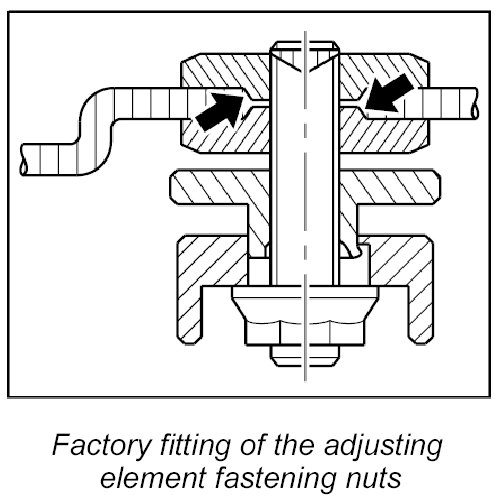 Factory fitting of the adjusting element fastening nuts