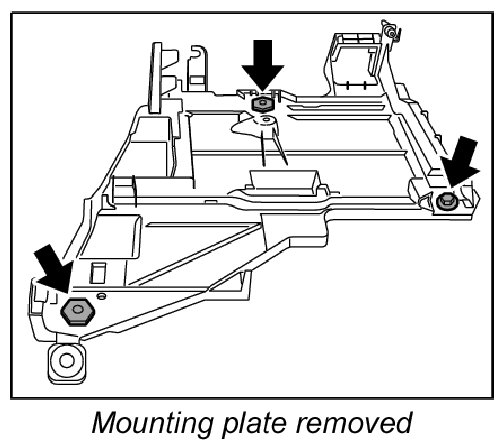 Mounting plate removed