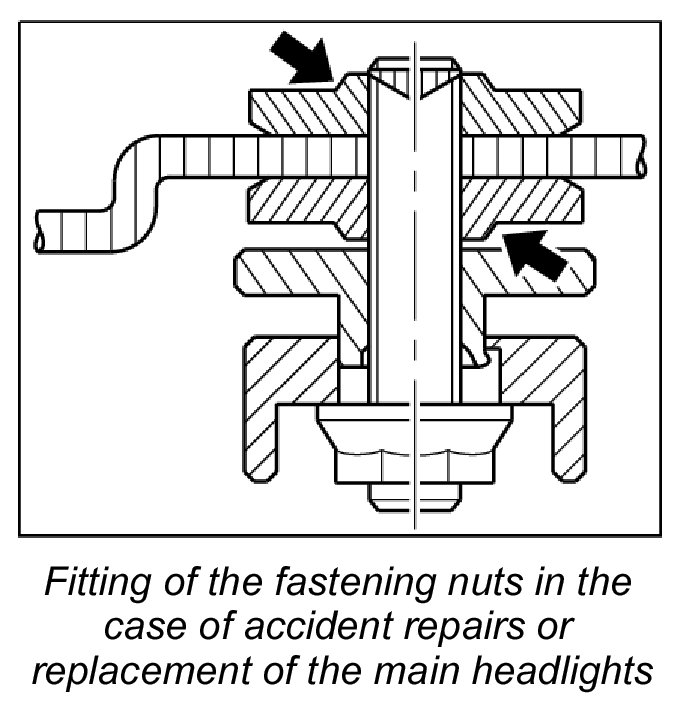 Fitting of the fastening nuts in the case of accident repairs or replacement of the main headlights