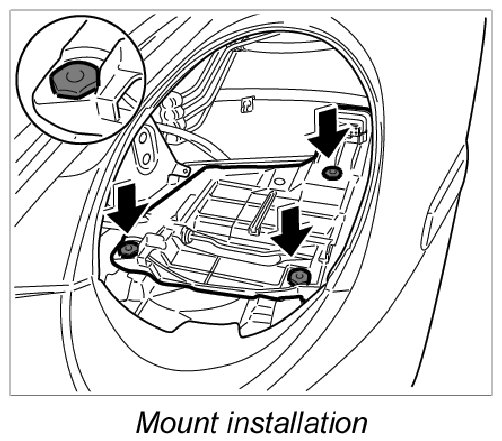 Mount installation