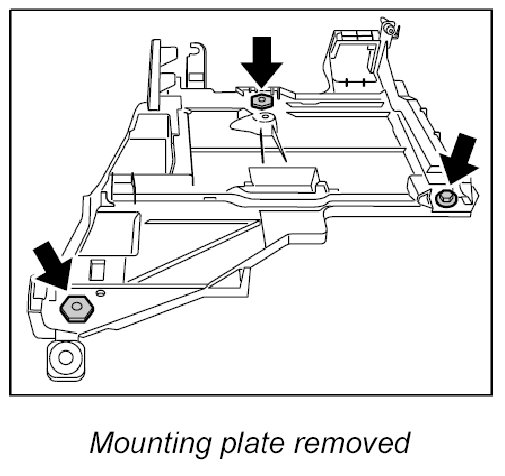 Mounting plate removed