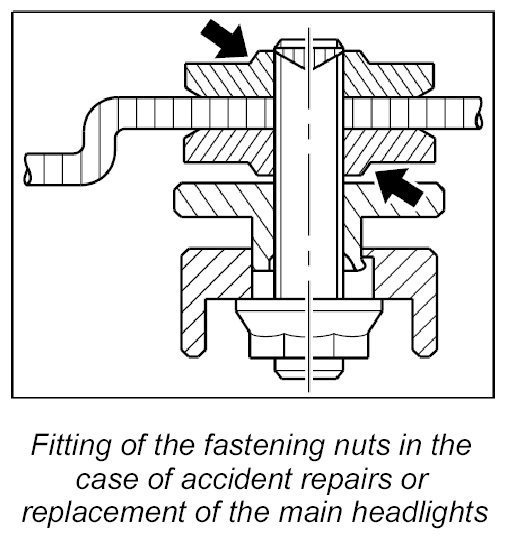 Fitting of the fastening nuts in the case of accident repairs or replacement of the main headlights