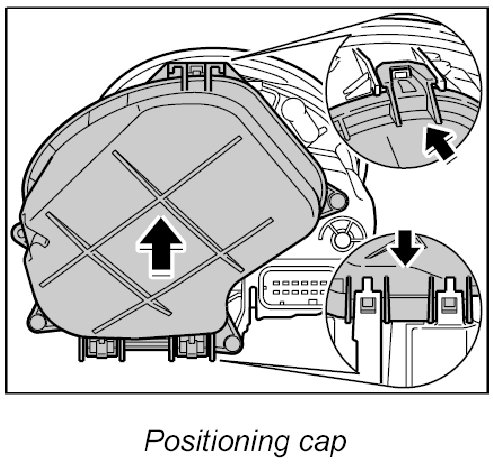 Positioning cap