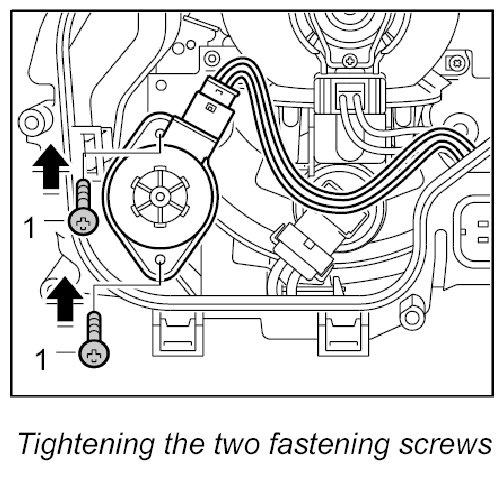 1

1

Tightening the two fastening screws