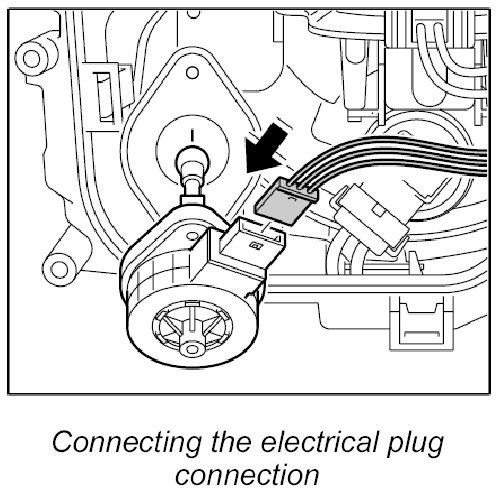 Connecting the electrical plug connection