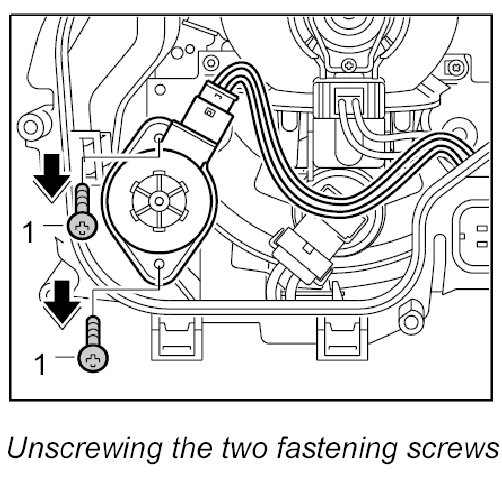 1

1

Unscrewing the two fastening screws