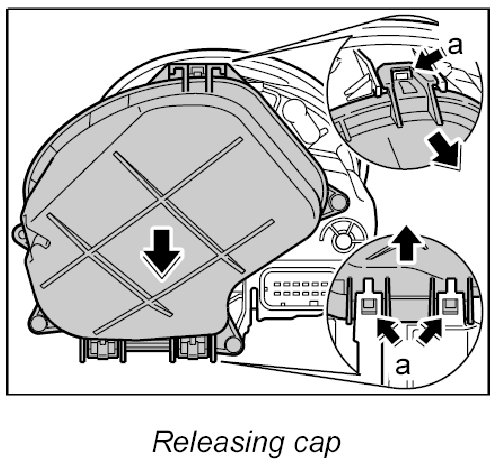 a

a

Releasing cap