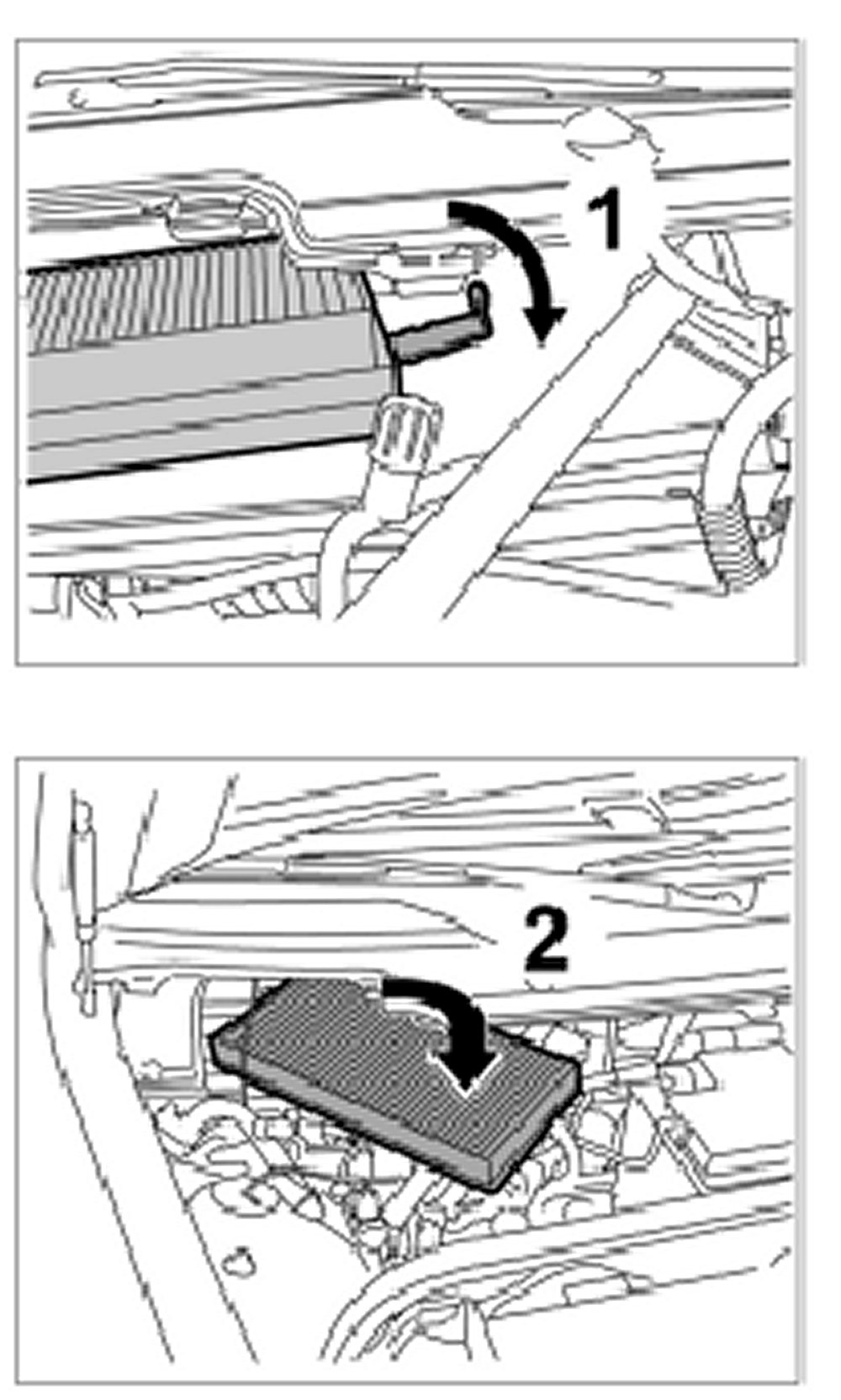 1

2